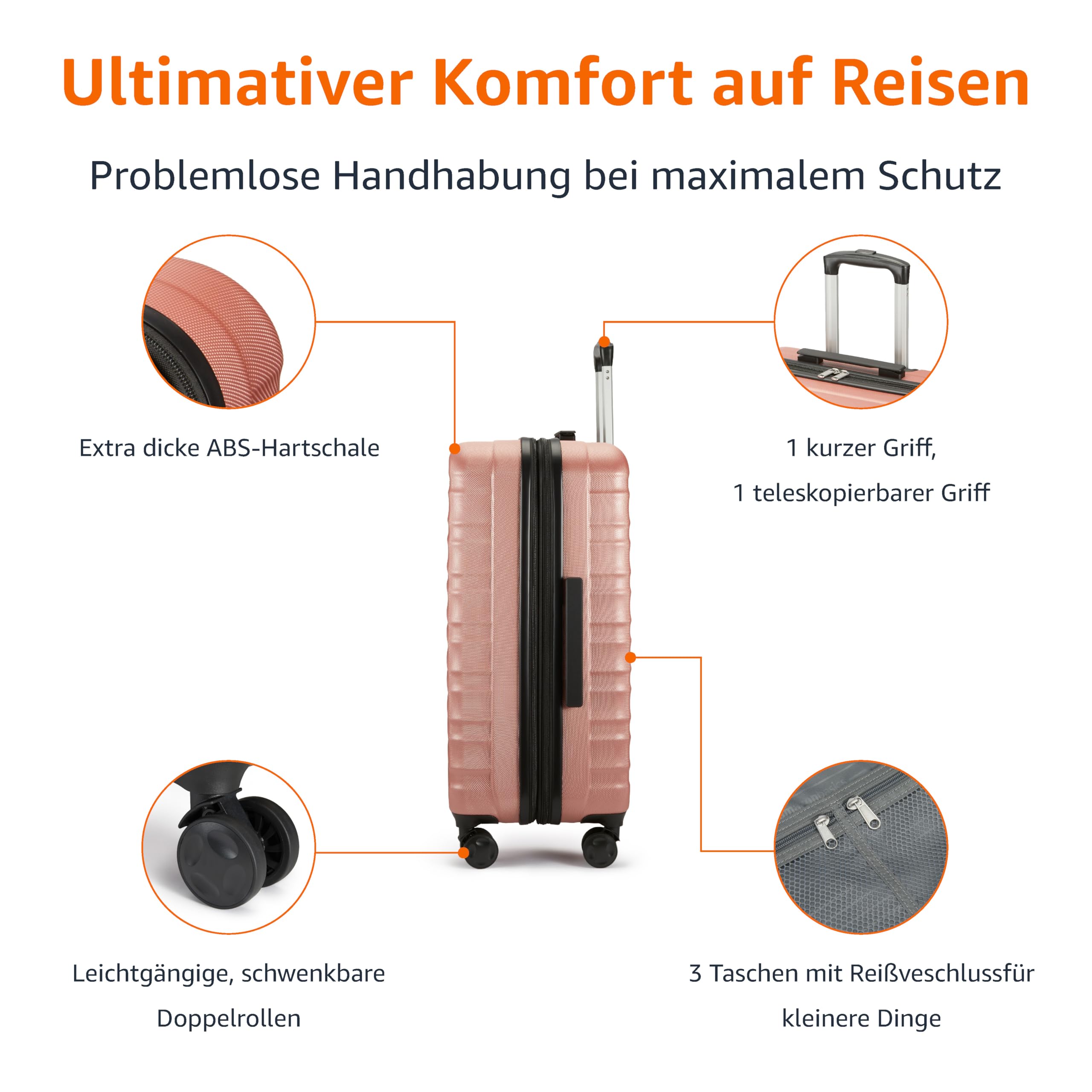 Ultimativer Komfort auf Reisen

Problemlose Handhabung bei maximalem Schutz

Extra dicke ABS-Hartschale

1 kurzer Griff,
1 teleskopierbarer Griff

Leichtgängige, schwenkbare Doppelrollen

3 Taschen mit Reißveschlussfür kleinere Dinge